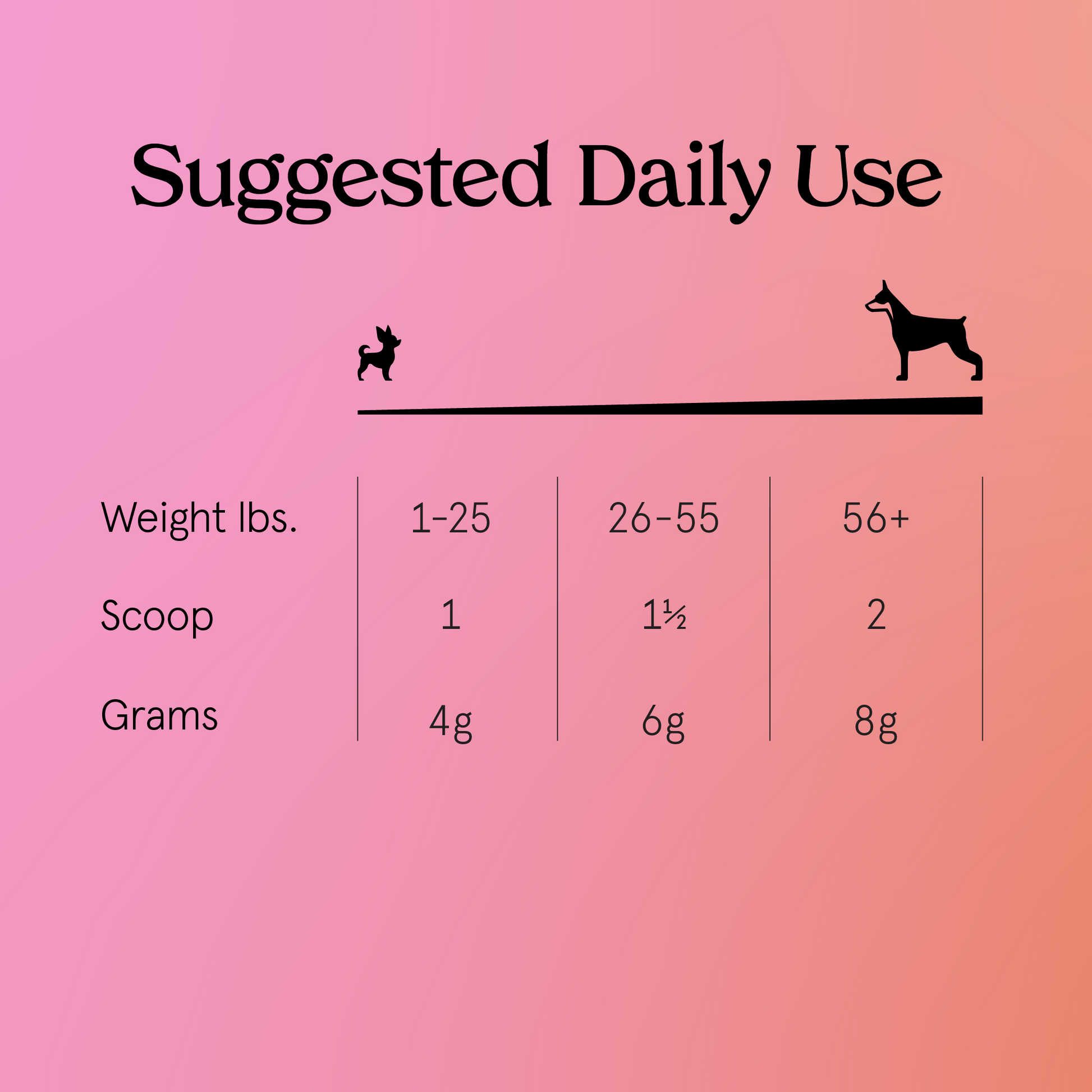 Suggested Daily Use

| Weight lbs. | 1-25 | 26-55 | 56+ |
|---|---|---|---|
| Scoop | 1 | 1½ | 2 |
| Grams | 4g | 6g | 8g |